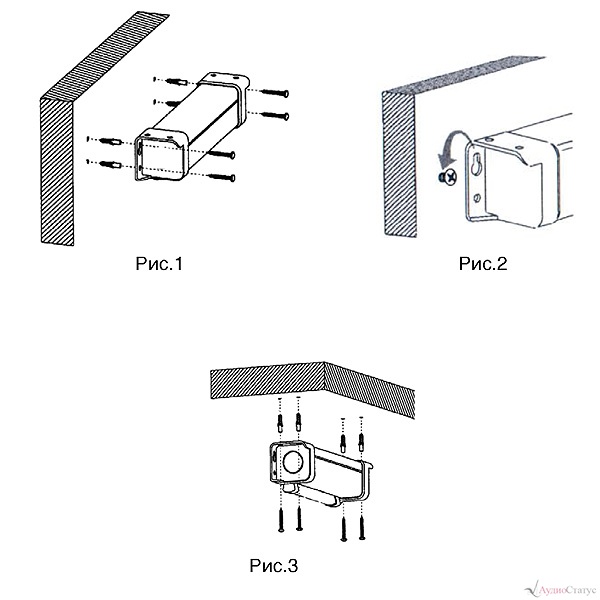 Рис.1

Рис.2

Рис.3

АудиоСтатус